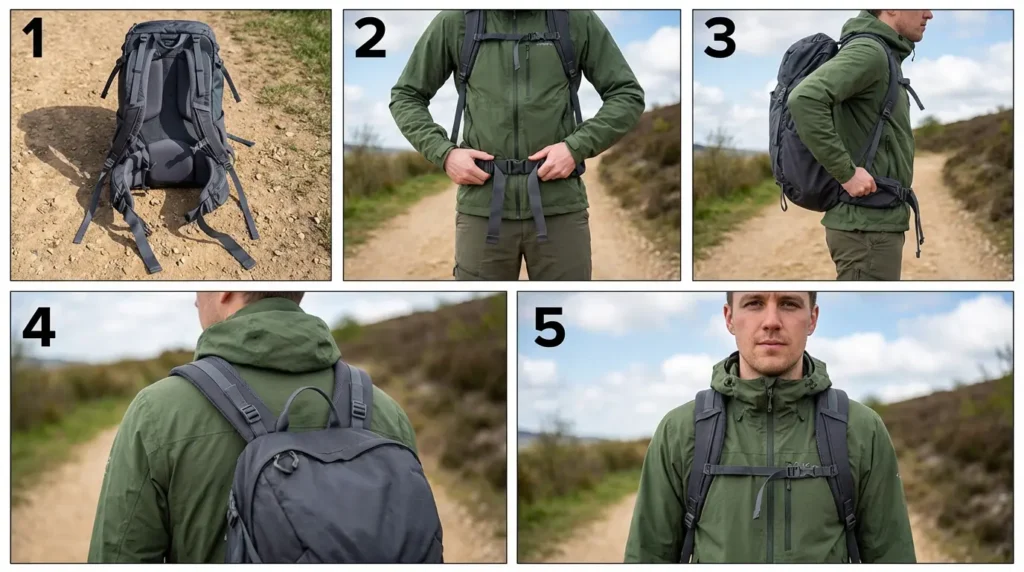 1

2

3

4

5