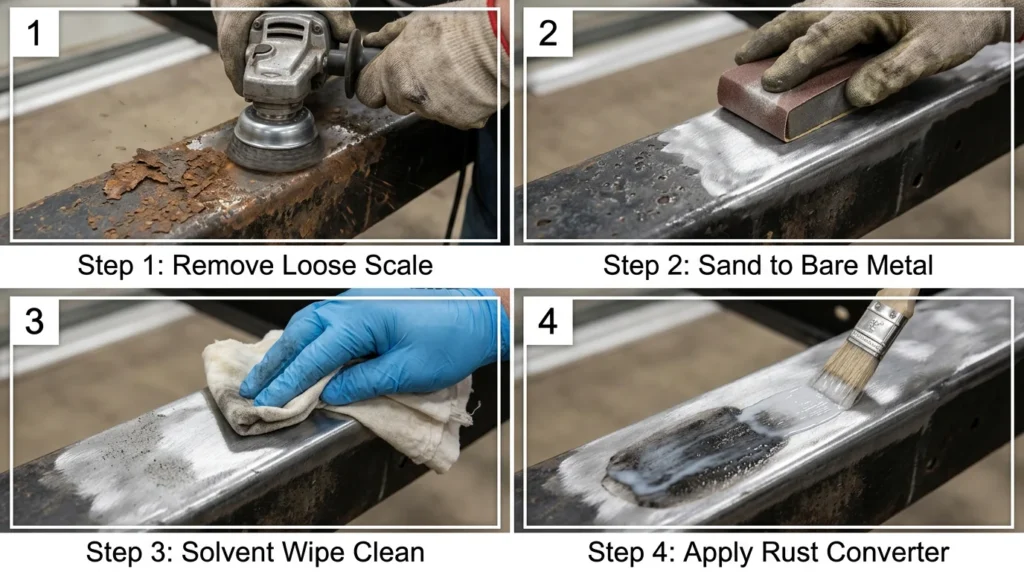 1

Step 1: Remove Loose Scale

2

Step 2: Sand to Bare Metal

3

Step 3: Solvent Wipe Clean

4

Step 4: Apply Rust Converter